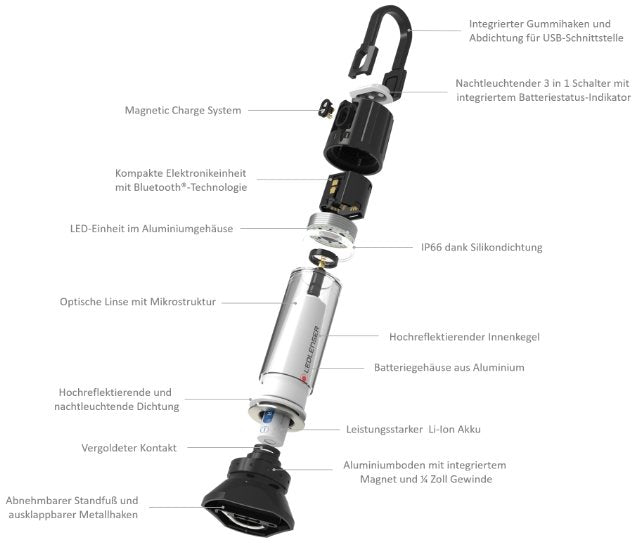 Integrierter Gummihaken und Abdichtung für USB-Schnittstelle

Nachtleuchtender 3 in 1 Schalter mit integriertem Batteriestatus-Indikator

Magnetic Charge System

Kompakte Elektronikeinheit mit Bluetooth®-Technologie

LED-Einheit im Aluminiumgehäuse

IP66 dank Silikondichtung

Optische Linse mit Mikrostruktur

LEDLENSER

Hochreflektierender Innenkegel

Batteriegehäuse aus Aluminium

Hochreflektierende und nachtleuchtende Dichtung

Leistungsstarker Li-Ion Akku

Vergoldeter Kontakt

Aluminiumboden mit integriertem Magnet und ¼ Zoll Gewinde

Abnehmbarer Standfuß und ausklappbarer Metallhaken