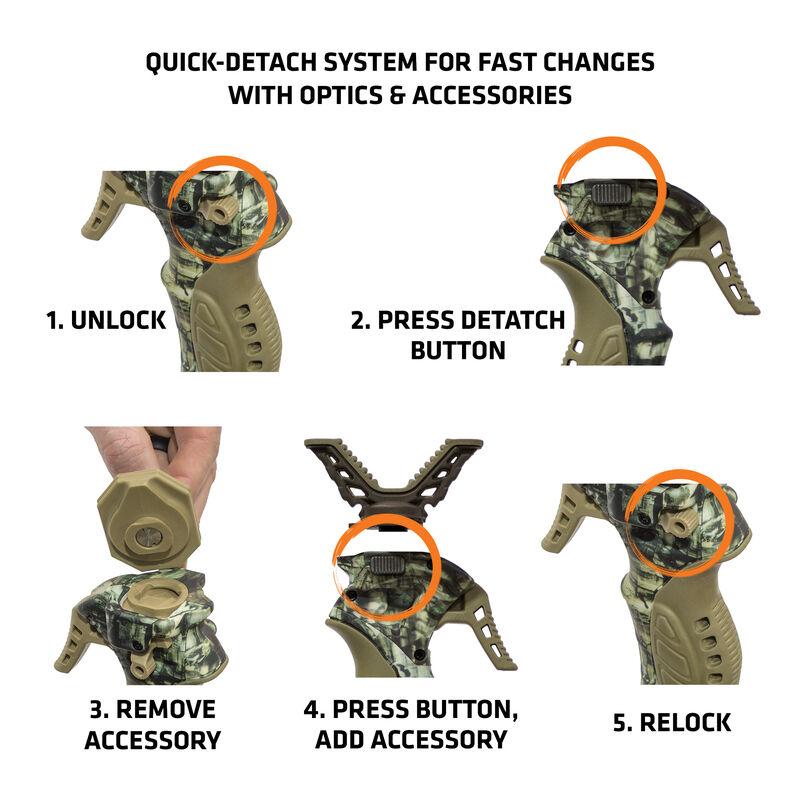 QUICK-DETACH SYSTEM FOR FAST CHANGES WITH OPTICS & ACCESSORIES

1. UNLOCK

2. PRESS DETATCH BUTTON

3. REMOVE ACCESSORY

4. PRESS BUTTON, ADD ACCESSORY

5. RELOCK